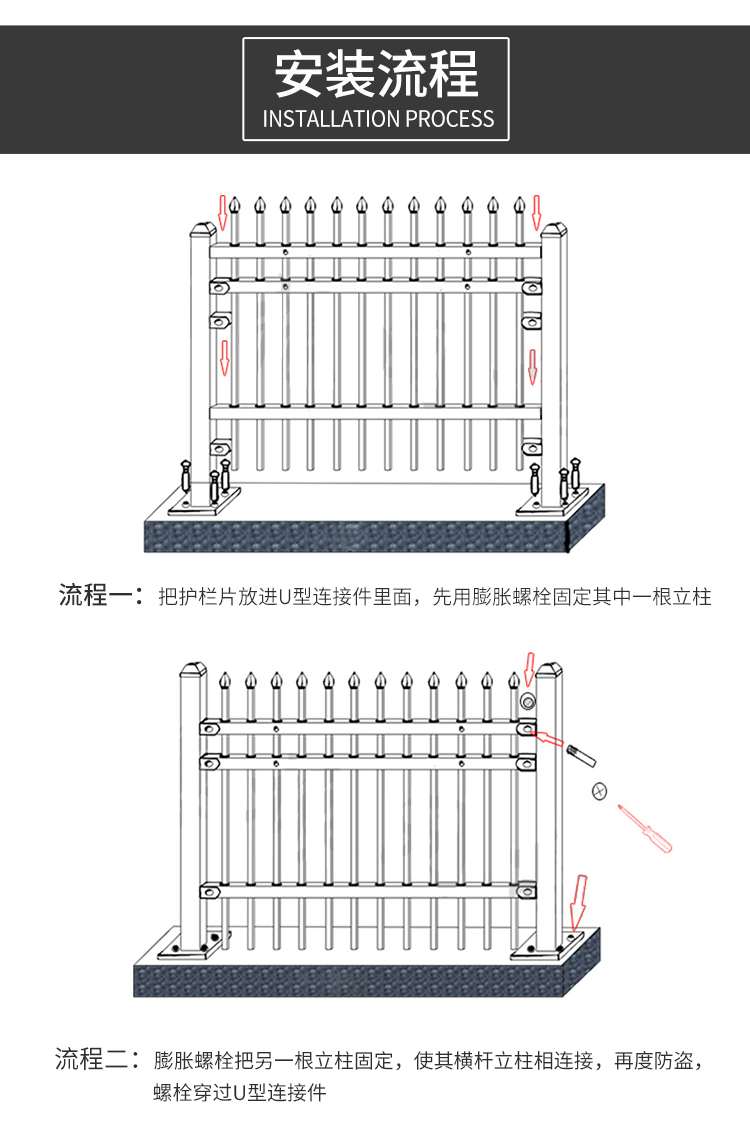 安装流程
INSTALLATION PROCESS

流程一：把护栏片放进U型连接件里面，先用膨胀螺栓固定其中一根立柱

流程二：膨胀螺栓把另一根立柱固定，使其横杆立柱相连接，再度防盗，螺栓穿过U型连接件