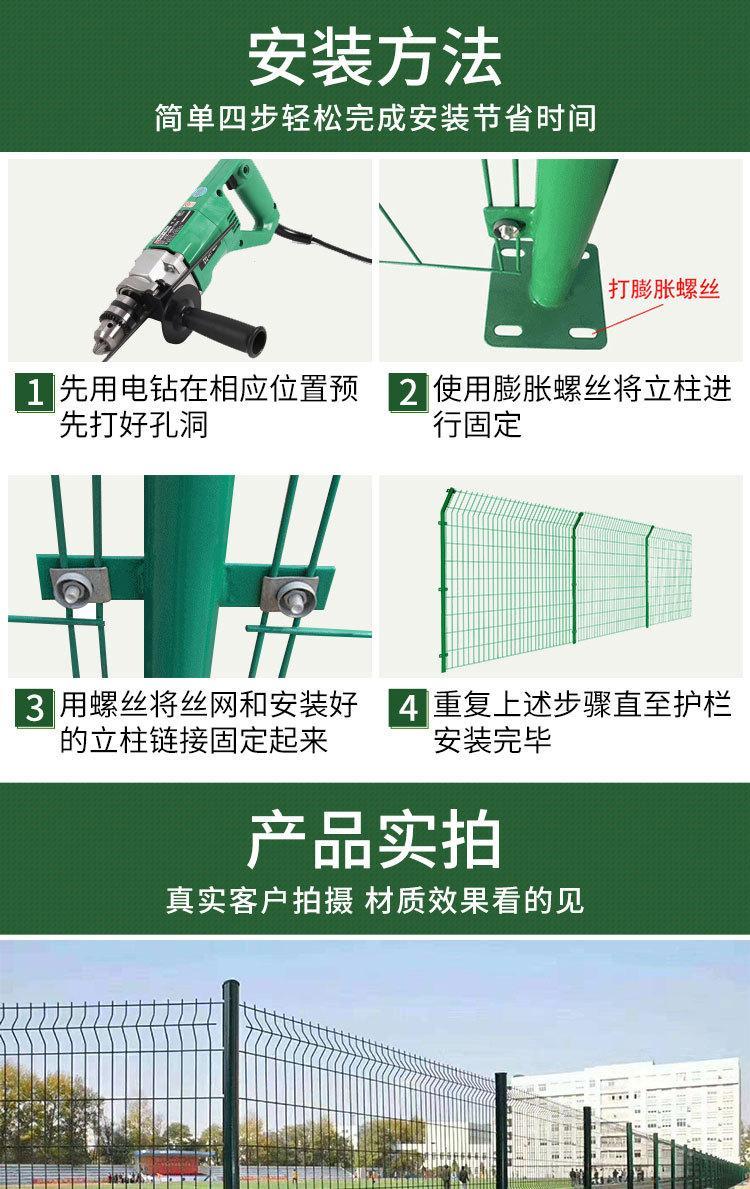 安装方法

简单四步轻松完成安装节省时间

打膨胀螺丝

1 先用电钻在相应位置预先打好孔洞

2 使用膨胀螺丝将立柱进行固定

3 用螺丝将丝网和安装好的立柱链接固定起来

4 重复上述步骤直至护栏安装完毕

产品实拍

真实客户拍摄 材质效果看的见